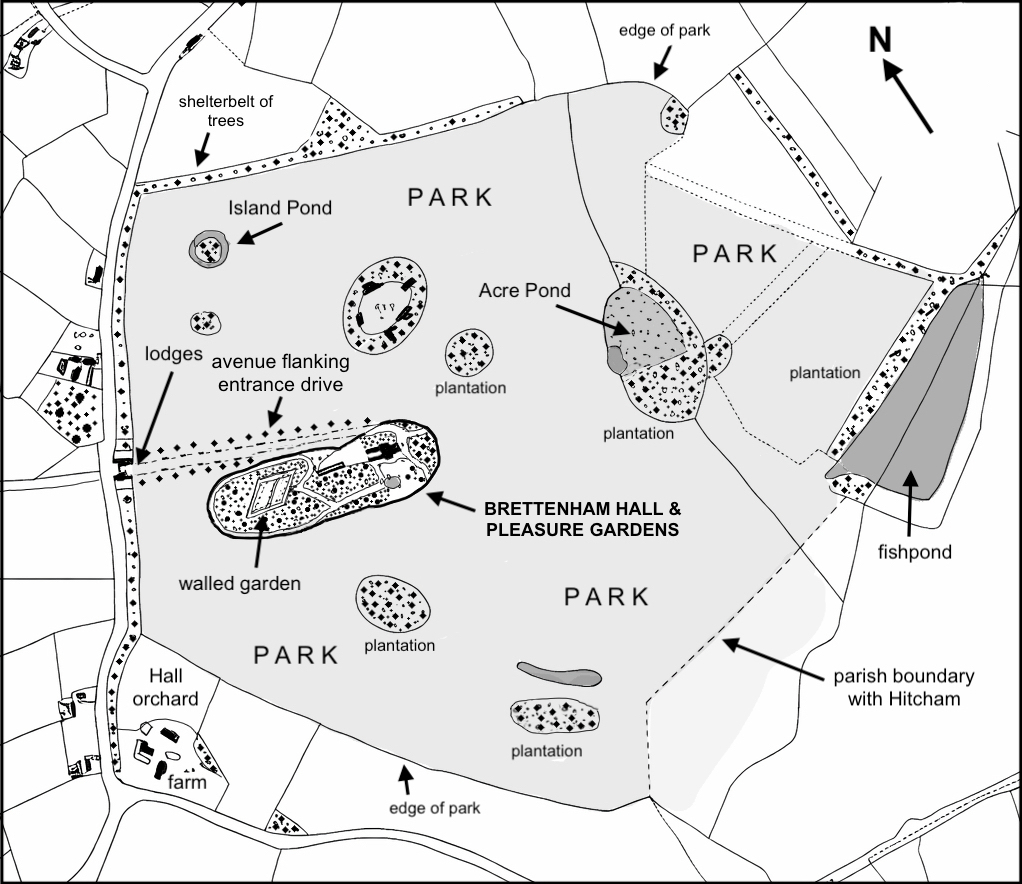 edge of park

N

shelterbelt of trees

PARK

Island Pond

PARK

Acre Pond

lodges

avenue flanking entrance drive

plantation

plantation

plantation

BRETTENHAM HALL & PLEASURE GARDENS

walled garden

fishpond

PARK

plantation

PARK

parish boundary with Hitcham

Hall orchard

plantation

farm

edge of park